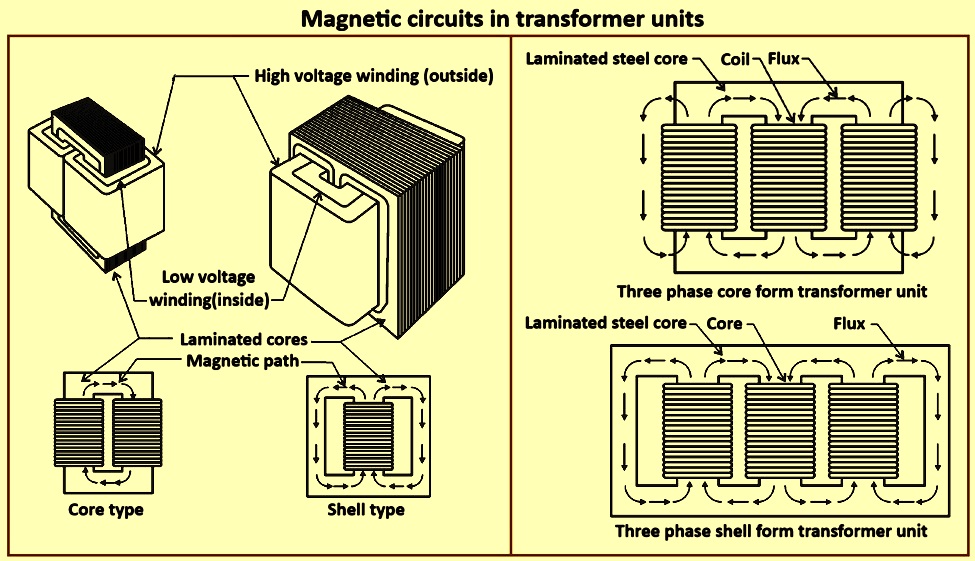 Magnetic circuits in transformer units

High voltage winding (outside)

Low voltage winding(inside)

Laminated cores

Magnetic path

Core type

Shell type

Laminated steel core

Coil

Flux

Three phase core form transformer unit

Laminated steel core

Core

Flux

Three phase shell form transformer unit