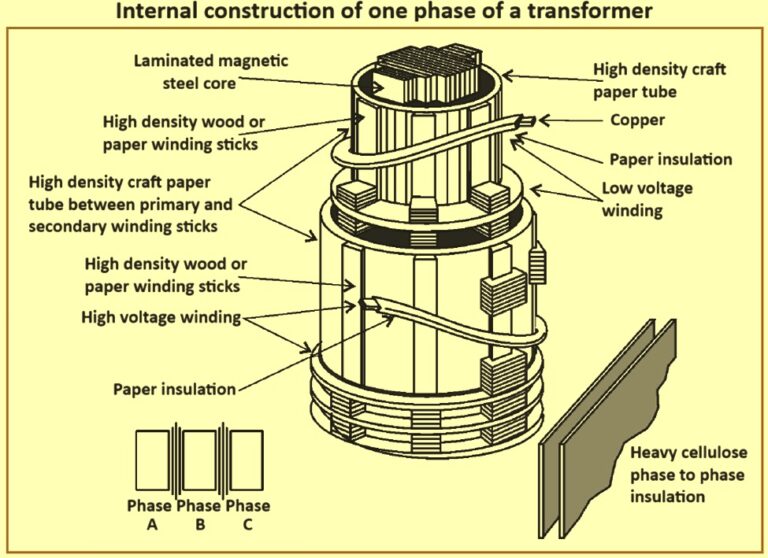 Internal construction of one phase of a transformer

Laminated magnetic steel core

High density wood or paper winding sticks

High density craft paper tube between primary and secondary winding sticks

High density wood or paper winding sticks

High voltage winding

Paper insulation

High density craft paper tube

Copper

Paper insulation

Low voltage winding

Heavy cellulose phase to phase insulation

Phase A

Phase B

Phase C