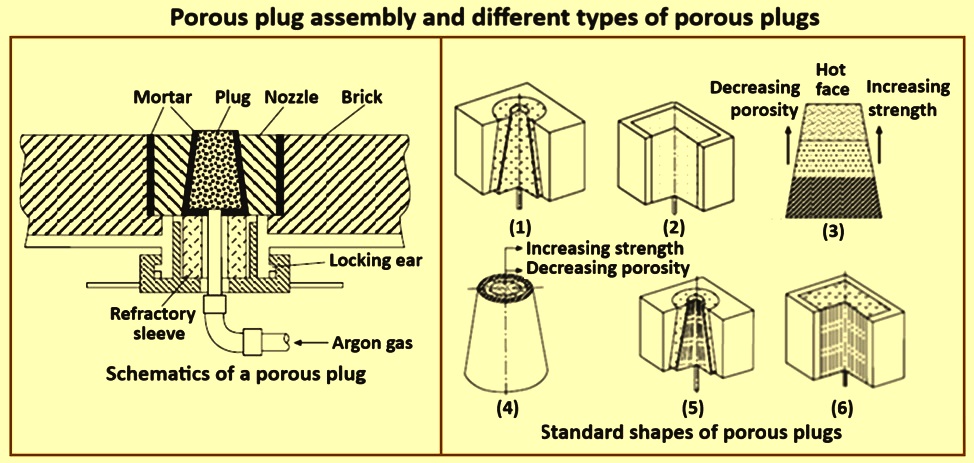 Porous plug assembly and different types of porous plugs

Mortar Plug Nozzle Brick

Locking ear

Refractory sleeve

Argon gas

Schematics of a porous plug

(1)

(2)

Decreasing porosity

Hot face

Increasing strength

(3)

Increasing strength

Decreasing porosity

(4)

(5)

(6)

Standard shapes of porous plugs