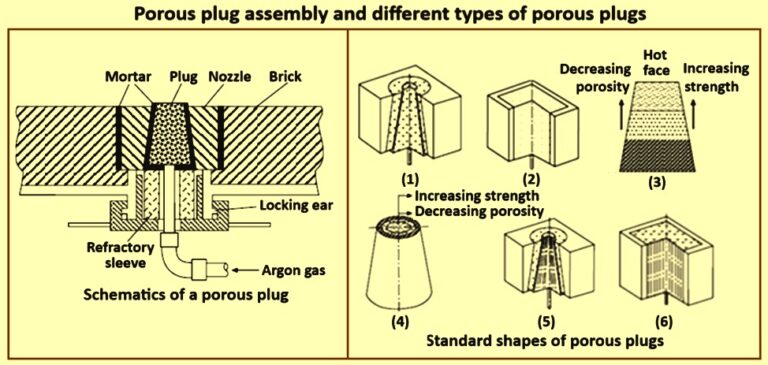 Porous plug assembly and different types of porous plugs

Mortar
Plug
Nozzle
Brick
Locking ear
Refractory sleeve
Argon gas
Schematics of a porous plug

(1)
(2)
Decreasing porosity
Hot face
Increasing strength
(3)
Increasing strength
Decreasing porosity
(4)
(5)
(6)
Standard shapes of porous plugs