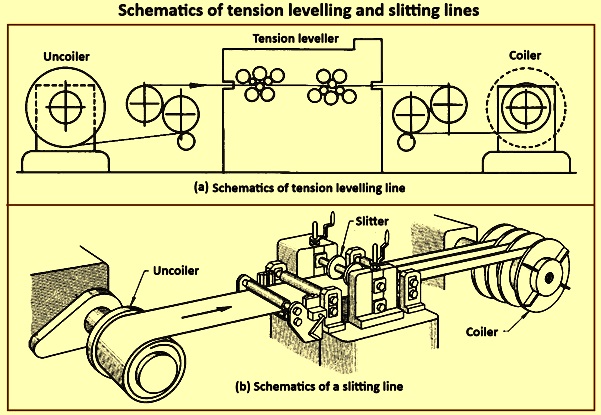 Schematics of tension levelling and slitting lines

Uncoiler

Tension leveller

Coiler

(a) Schematics of tension levelling line

Slitter

Uncoiler

Coiler

(b) Schematics of a slitting line