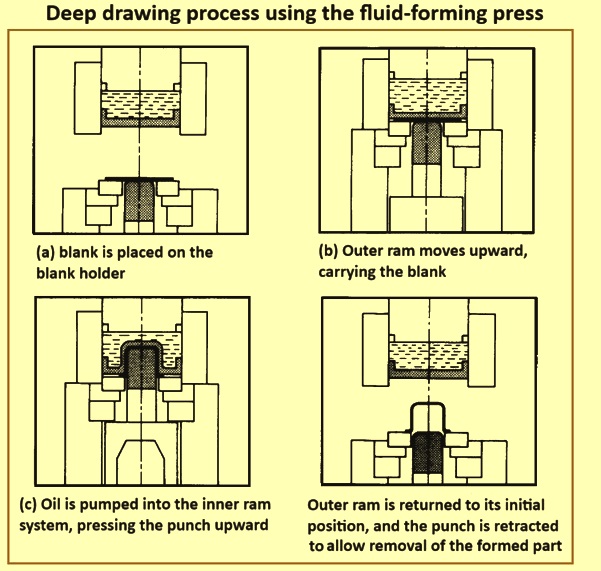 Deep drawing process using the fluid-forming press

(a) blank is placed on the blank holder

(b) Outer ram moves upward, carrying the blank

(c) Oil is pumped into the inner ram system, pressing the punch upward

Outer ram is returned to its initial position, and the punch is retracted to allow removal of the formed part