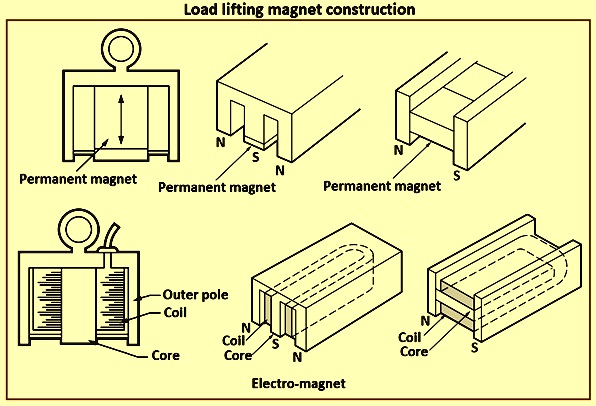 Load lifting magnet construction

Permanent magnet

N
S
N
Permanent magnet

N
S
Permanent magnet

Outer pole
Coil
Core

N
Coil
Core
S
N

N
Coil
Core
S

Electro-magnet