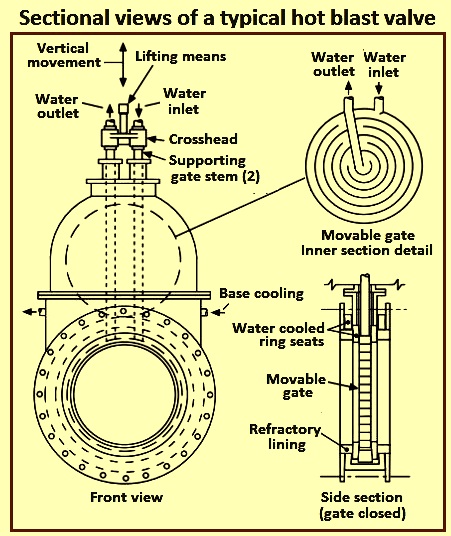 Sectional views of a typical hot blast valve

Vertical movement

Lifting means

Water outlet

Water inlet

Crosshead

Supporting gate stem (2)

Water outlet

Water inlet

Movable gate
Inner section detail

Base cooling

Water cooled ring seats

Movable gate

Refractory lining

Front view

Side section
(gate closed)