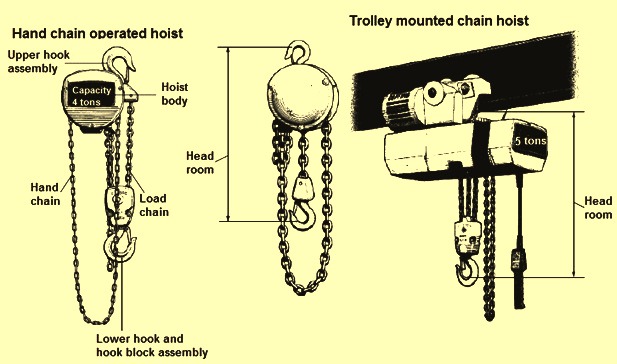 Hand chain operated hoist

Upper hook assembly

Capacity 4 tons

Hoist body

Hand chain

Load chain

Lower hook and hook block assembly

Head room

Trolley mounted chain hoist

5 tons

Head room